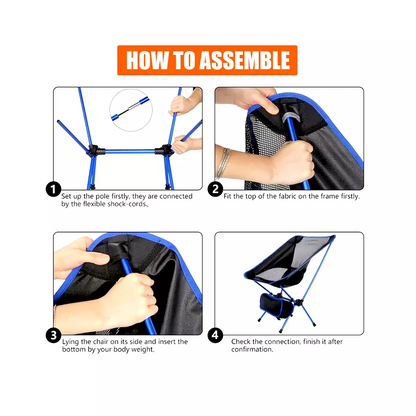 HOW TO ASSEMBLE

1 Set up the pole firstly, they are connected by the flexible shock-cords.

2 Fit the top of the fabric on the frame firstly.

3 Lying the chair on its side and insert the bottom by your body weight.

4 Check the connection, finish it after confirmation.