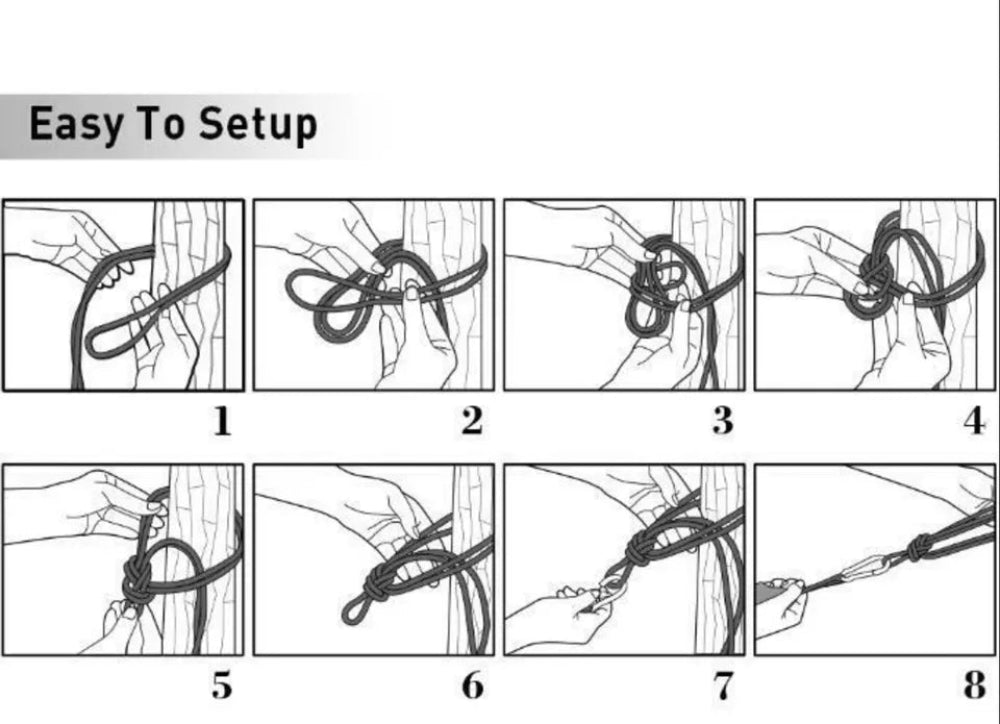 Easy To Setup

1

2

3

4

5

6

7

8